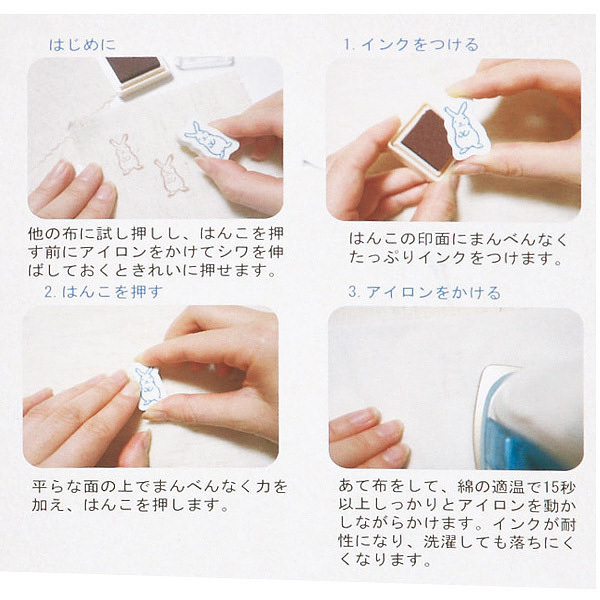 はじめに

他の布に試し押しし、はんこを押す前にアイロンをかけてシワを伸ばしておくときれいに押せます。

1. インクをつける

はんこの印面にまんべんなくたっぷりインクをつけます。

2. はんこを押す

平らな面の上でまんべんなく力を加え、はんこを押します。

3. アイロンをかける

あて布をして、綿の適温で15秒以上しっかりとアイロンを動かしながらかけます。インクが耐性になり、洗濯しても落ちにくくなります。